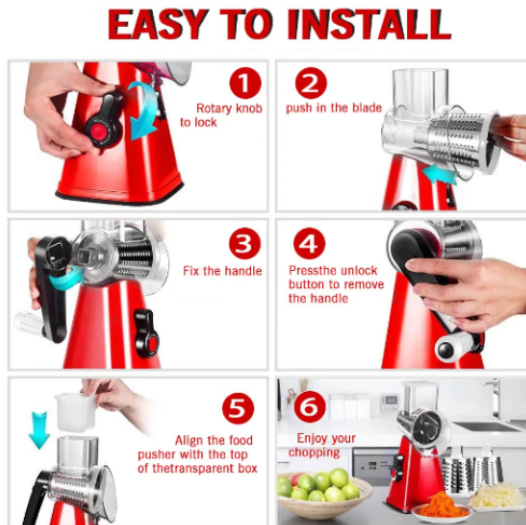 EASY TO INSTALL

1
Rotary knob to lock

2
push in the blade

3
Fix the handle

4
Pressthe unlock button to remove the handle

5
Align the food pusher with the top of thetransparent box

6
Enjoy your chopping